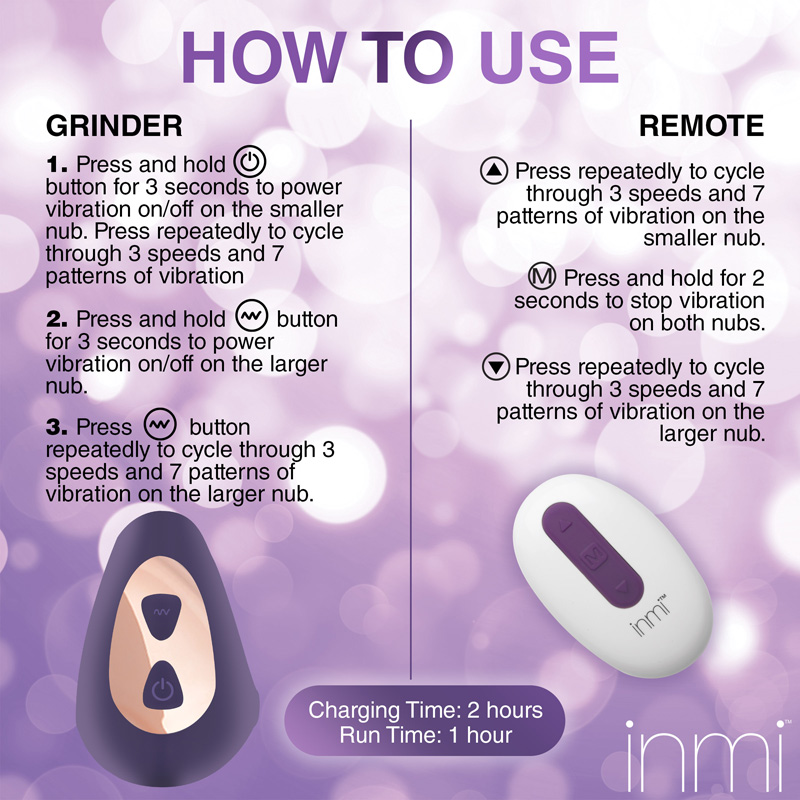 HOW TO USE

GRINDER

1. Press and hold button for 3 seconds to power vibration on/off on the smaller nub. Press repeatedly to cycle through 3 speeds and 7 patterns of vibration

2. Press and hold button for 3 seconds to power vibration on/off on the larger nub.

3. Press button repeatedly to cycle through 3 speeds and 7 patterns of vibration on the larger nub.

REMOTE

Press repeatedly to cycle through 3 speeds and 7 patterns of vibration on the smaller nub.

M Press and hold for 2 seconds to stop vibration on both nubs.

Press repeatedly to cycle through 3 speeds and 7 patterns of vibration on the larger nub.

M

inmi™

Charging Time: 2 hours
Run Time: 1 hour

inmi™