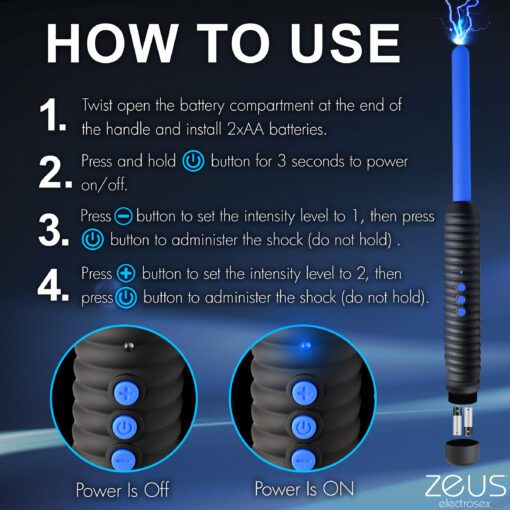 HOW TO USE

1. Twist open the battery compartment at the end of the handle and install 2xAA batteries.

2. Press and hold button for 3 seconds to power on/off.

3. Press button to set the intensity level to 1, then press button to administer the shock (do not hold) .

4. Press button to set the intensity level to 2, then press button to administer the shock (do not hold).

Power Is Off

Power Is ON

ZEUS electrosex