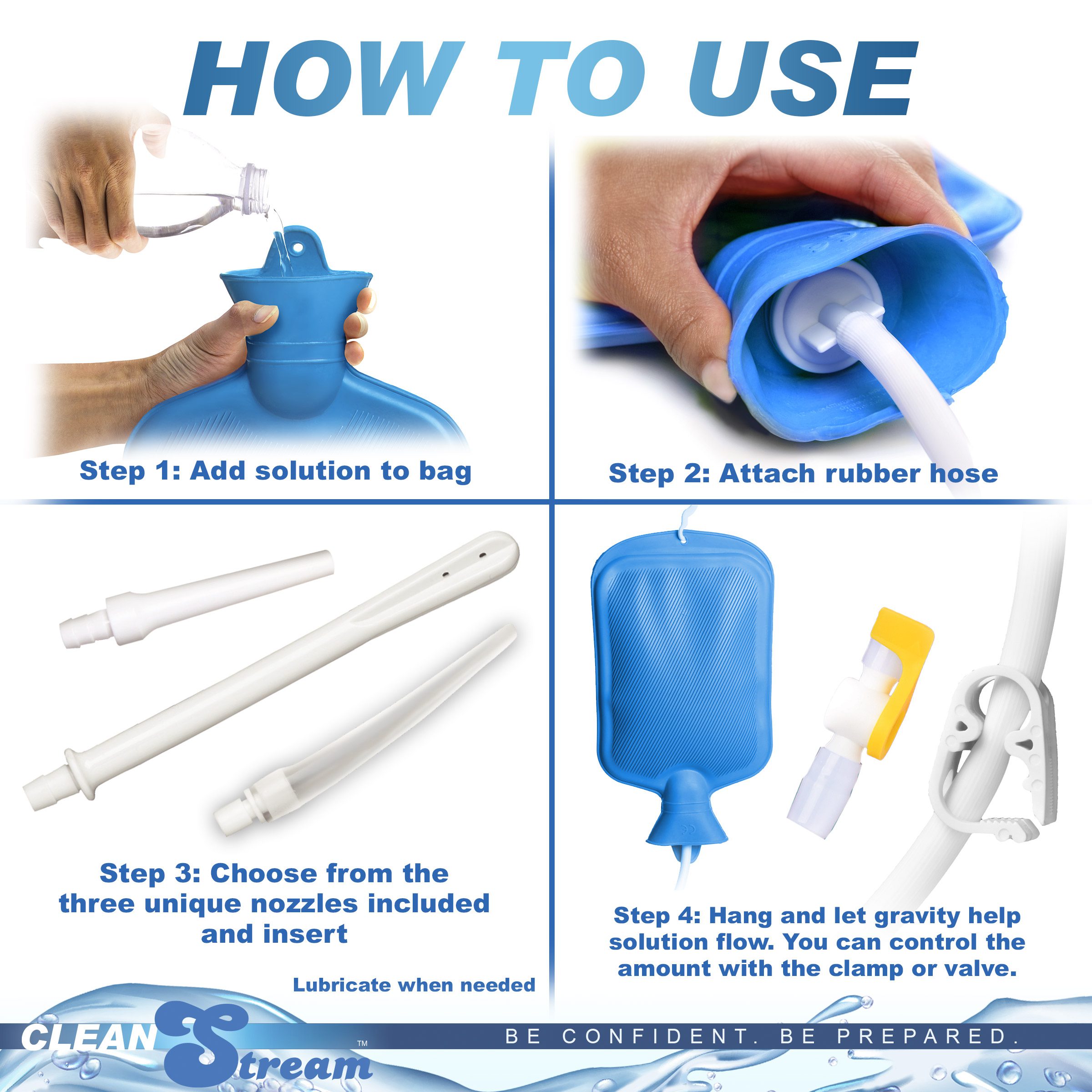 HOW TO USE

Step 1: Add solution to bag

Step 2: Attach rubber hose

Step 3: Choose from the three unique nozzles included and insert

Lubricate when needed

Step 4: Hang and let gravity help solution flow. You can control the amount with the clamp or valve.

CLEAN Stream™

BE CONFIDENT. BE PREPARED.