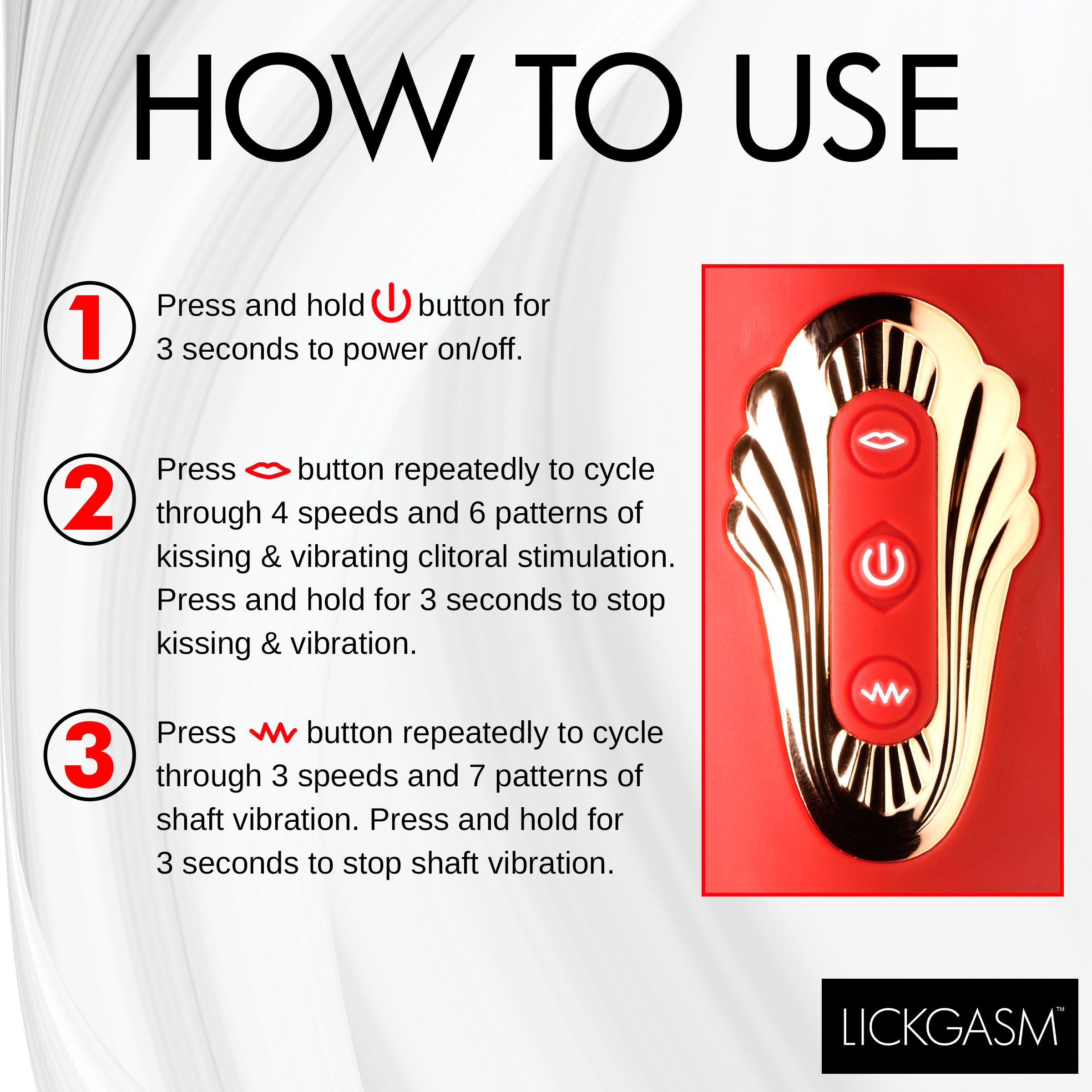 HOW TO USE

1 Press and hold button for 3 seconds to power on/off.

2 Press button repeatedly to cycle through 4 speeds and 6 patterns of kissing & vibrating clitoral stimulation. Press and hold for 3 seconds to stop kissing & vibration.

3 Press button repeatedly to cycle through 3 speeds and 7 patterns of shaft vibration. Press and hold for 3 seconds to stop shaft vibration.

LICKGASM™